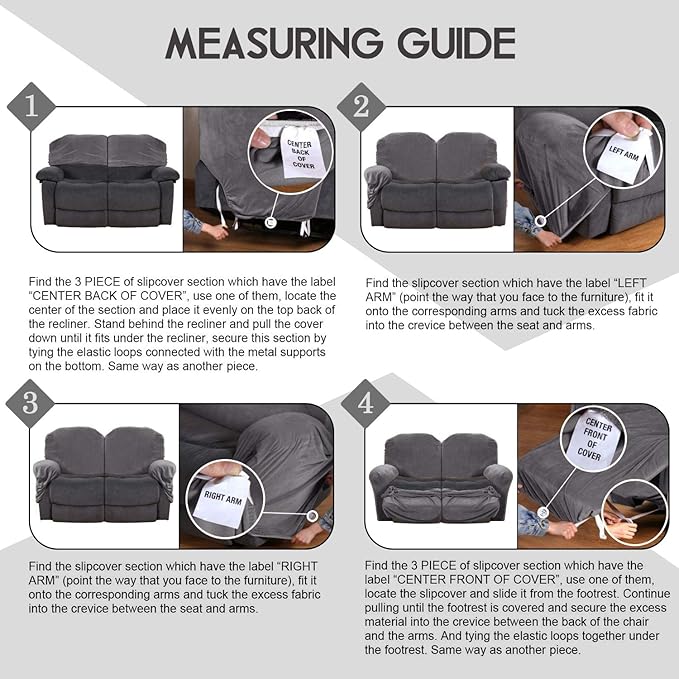 MEASURING GUIDE

1

CENTER BACK OF COVER

Find the 3 PIECE of slipcover section which have the label "CENTER BACK OF COVER", use one of them, locate the center of the section and place it evenly on the top back of the recliner. Stand behind the recliner and pull the cover down until it fits under the recliner, secure this section by tying the elastic loops connected with the metal supports on the bottom. Same way as another piece.

2

LEFT ARM

Find the slipcover section which have the label "LEFT ARM" (point the way that you face to the furniture), fit it onto the corresponding arms and tuck the excess fabric into the crevice between the seat and arms.

3

RIGHT ARM

Find the slipcover section which have the label "RIGHT ARM" (point the way that you face to the furniture), fit it onto the corresponding arms and tuck the excess fabric into the crevice between the seat and arms.

4

CENTER FRONT OF COVER

Find the 3 PIECE of slipcover section which have the label "CENTER FRONT OF COVER", use one of them, locate the slipcover and slide it from the footrest. Continue pulling until the footrest is covered and secure the excess material into the crevice between the back of the chair and the arms. And tying the elastic loops together under the footrest. Same way as another piece.