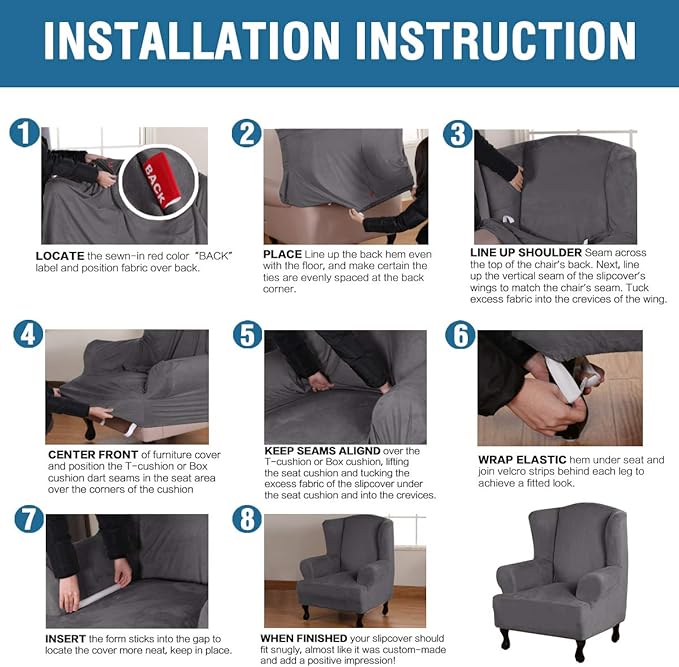 INSTALLATION INSTRUCTION

1

BACK

LOCATE the sewn-in red color "BACK" label and position fabric over back.

2

PLACE Line up the back hem even with the floor, and make certain the ties are evenly spaced at the back corner.

3

LINE UP SHOULDER Seam across the top of the chair's back. Next, line up the vertical seam of the slipcover's wings to match the chair's seam. Tuck excess fabric into the crevices of the wing.

4

CENTER FRONT of furniture cover and position the T-cushion or Box cushion dart seams in the seat area over the corners of the cushion

5

KEEP SEAMS ALIGND over the T-cushion or Box cushion, lifting the seat cushion and tucking the excess fabric of the slipcover under the seat cushion and into the crevices.

6

WRAP ELASTIC hem under seat and join velcro strips behind each leg to achieve a fitted look.

7

INSERT the form sticks into the gap to locate the cover more neat, keep in place.

8

WHEN FINISHED your slipcover should fit snugly, almost like it was custom-made and add a positive impression!