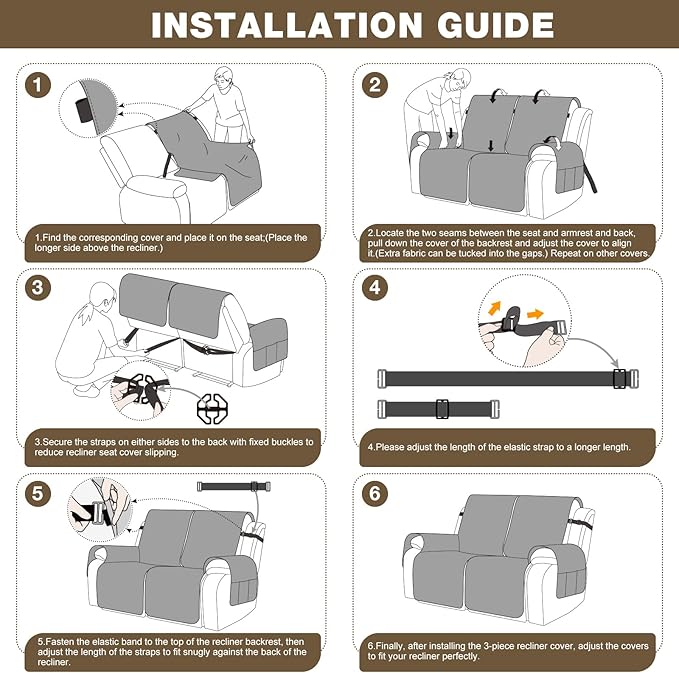 INSTALLATION GUIDE

1

1.Find the corresponding cover and place it on the seat;(Place the longer side above the recliner.)

2

2.Locate the two seams between the seat and armrest and back, pull down the cover of the backrest and adjust the cover to align it.(Extra fabric can be tucked into the gaps.) Repeat on other covers.

3

3.Secure the straps on either sides to the back with fixed buckles to reduce recliner seat cover slipping.

4

4.Please adjust the length of the elastic strap to a longer length.

5

5.Fasten the elastic band to the top of the recliner backrest, then adjust the length of the straps to fit snugly against the back of the recliner.

6

6.Finally, after installing the 3-piece recliner cover, adjust the covers to fit your recliner perfectly.