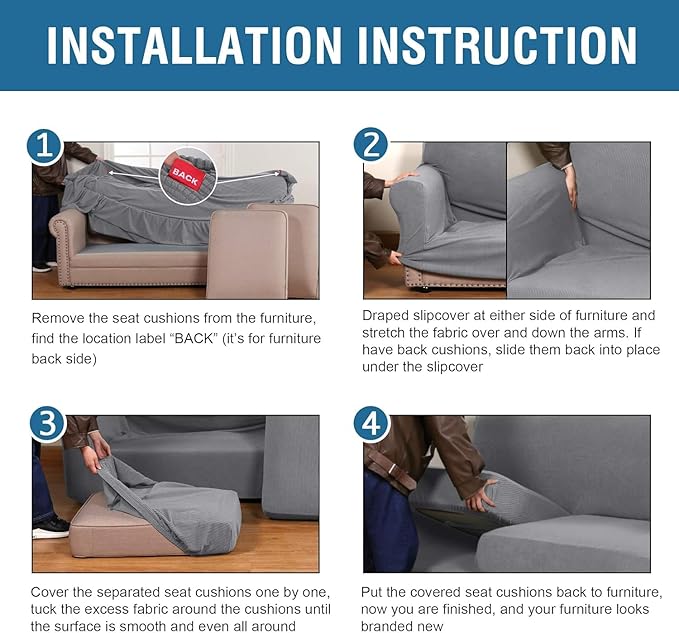 INSTALLATION INSTRUCTION

1

BACK

Remove the seat cushions from the furniture, find the location label "BACK" (it's for furniture back side)

2

Draped slipcover at either side of furniture and stretch the fabric over and down the arms. If have back cushions, slide them back into place under the slipcover

3

Cover the separated seat cushions one by one, tuck the excess fabric around the cushions until the surface is smooth and even all around

4

Put the covered seat cushions back to furniture, now you are finished, and your furniture looks branded new