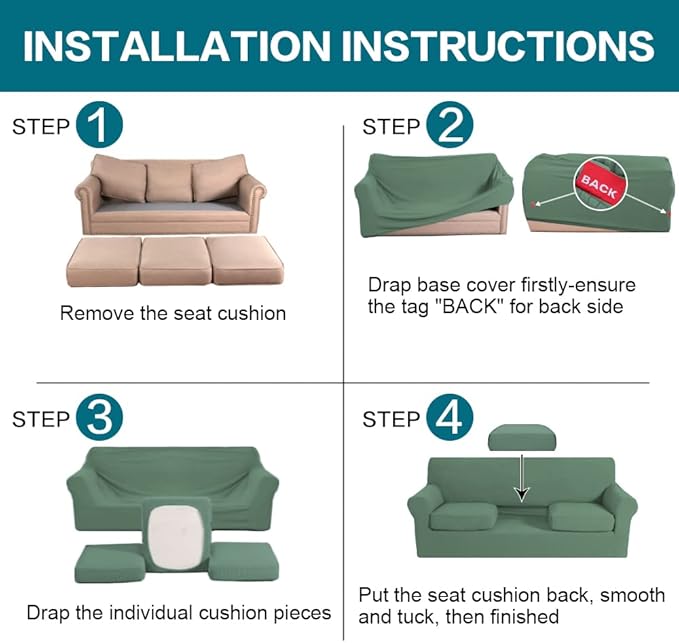 INSTALLATION INSTRUCTIONS

STEP 1

Remove the seat cushion

STEP 2

BACK

Drap base cover firstly-ensure the tag "BACK" for back side

STEP 3

Drap the individual cushion pieces

STEP 4

Put the seat cushion back, smooth and tuck, then finished