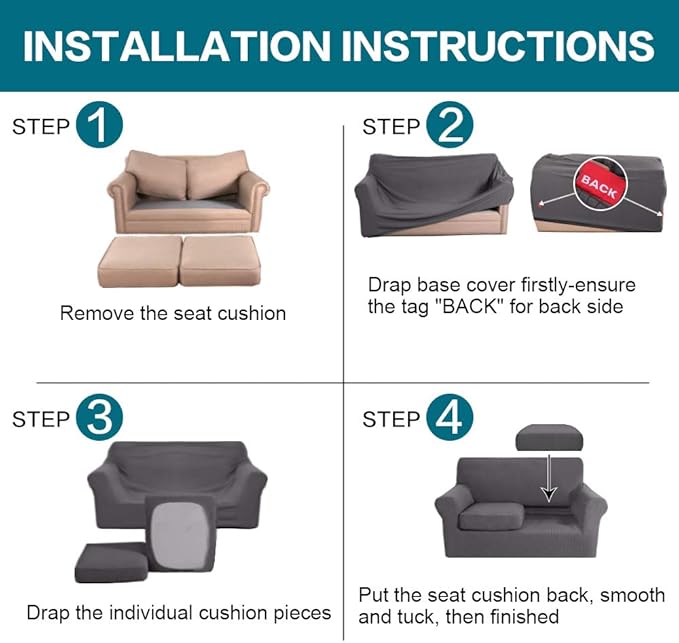 INSTALLATION INSTRUCTIONS

STEP 1

Remove the seat cushion

STEP 2

BACK

Drap base cover firstly-ensure the tag "BACK" for back side

STEP 3

Drap the individual cushion pieces

STEP 4

Put the seat cushion back, smooth and tuck, then finished