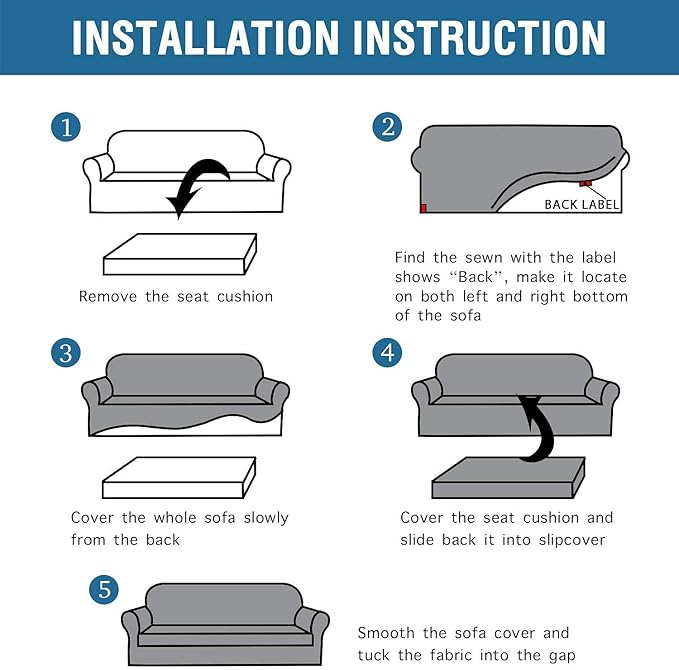 INSTALLATION INSTRUCTION

1

Remove the seat cushion

2

BACK LABEL

Find the sewn with the label shows “Back”, make it locate on both left and right bottom of the sofa

3

Cover the whole sofa slowly from the back

4

Cover the seat cushion and slide back it into slipcover

5

Smooth the sofa cover and tuck the fabric into the gap