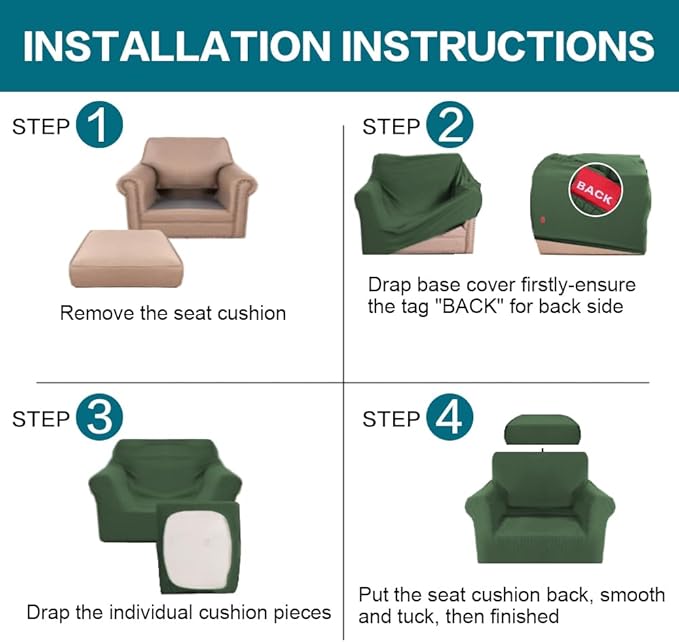 INSTALLATION INSTRUCTIONS

STEP 1

Remove the seat cushion

STEP 2

BACK

Drap base cover firstly-ensure the tag "BACK" for back side

STEP 3

Drap the individual cushion pieces

STEP 4

Put the seat cushion back, smooth and tuck, then finished